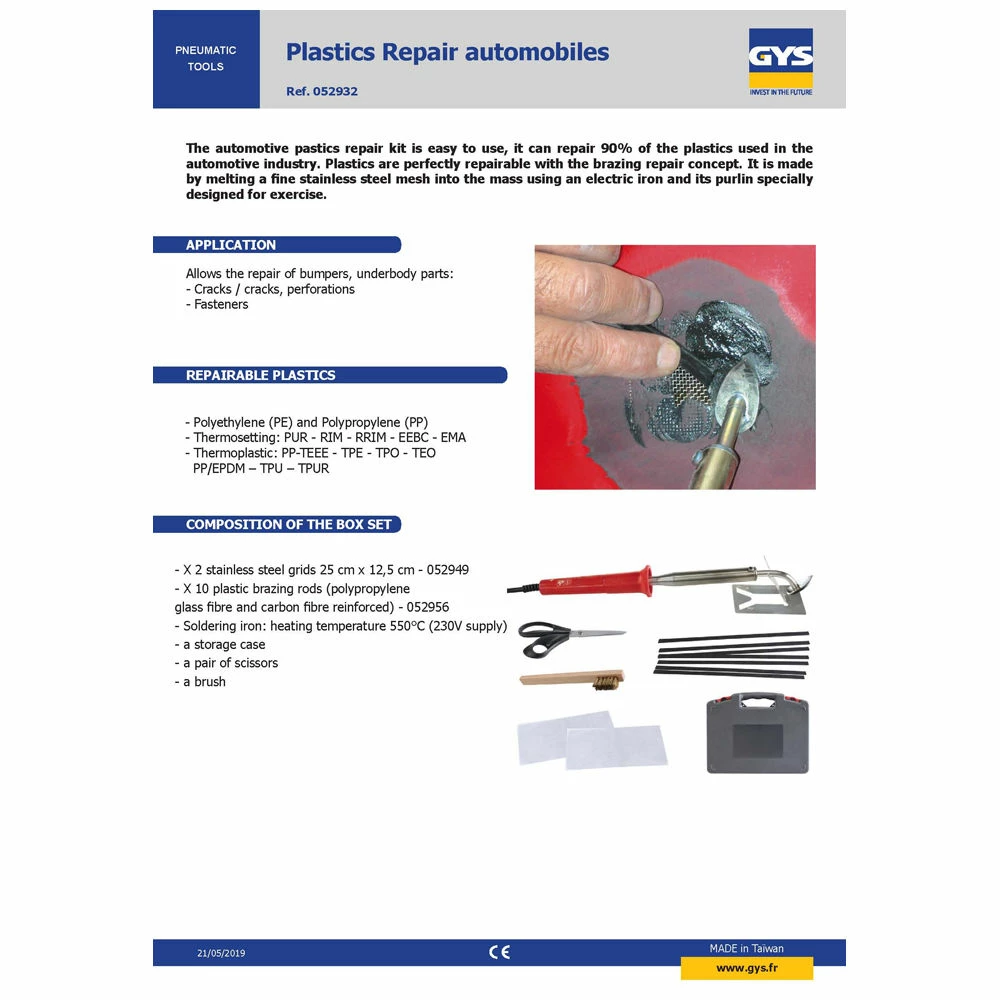 PNEUMATIC TOOLS

Plastics Repair automobiles

Ref. 052932

GYS
INVEST IN THE FUTURE

The automotive pastics repair kit is easy to use, it can repair 90% of the plastics used in the automotive industry. Plastics are perfectly repairable with the brazing repair concept. It is made by melting a fine stainless steel mesh into the mass using an electric iron and its purlin specially designed for exercise.

APPLICATION

Allows the repair of bumpers, underbody parts:
- Cracks / cracks, perforations
- Fasteners

REPAIRABLE PLASTICS

- Polyethylene (PE) and Polypropylene (PP)
- Thermosetting: PUR - RIM - RRIM - EEBC - EMA
- Thermoplastic: PP-TEEE - TPE - TPO - TEO PP/EPDM – TPU – TPUR

COMPOSITION OF THE BOX SET

- X 2 stainless steel grids 25 cm x 12,5 cm - 052949
- X 10 plastic brazing rods (polypropylene glass fibre and carbon fibre reinforced) - 052956
- Soldering iron: heating temperature 550°C (230V supply)
- a storage case
- a pair of scissors
- a brush

21/05/2019

CE

MADE in Taiwan

www.gys.fr